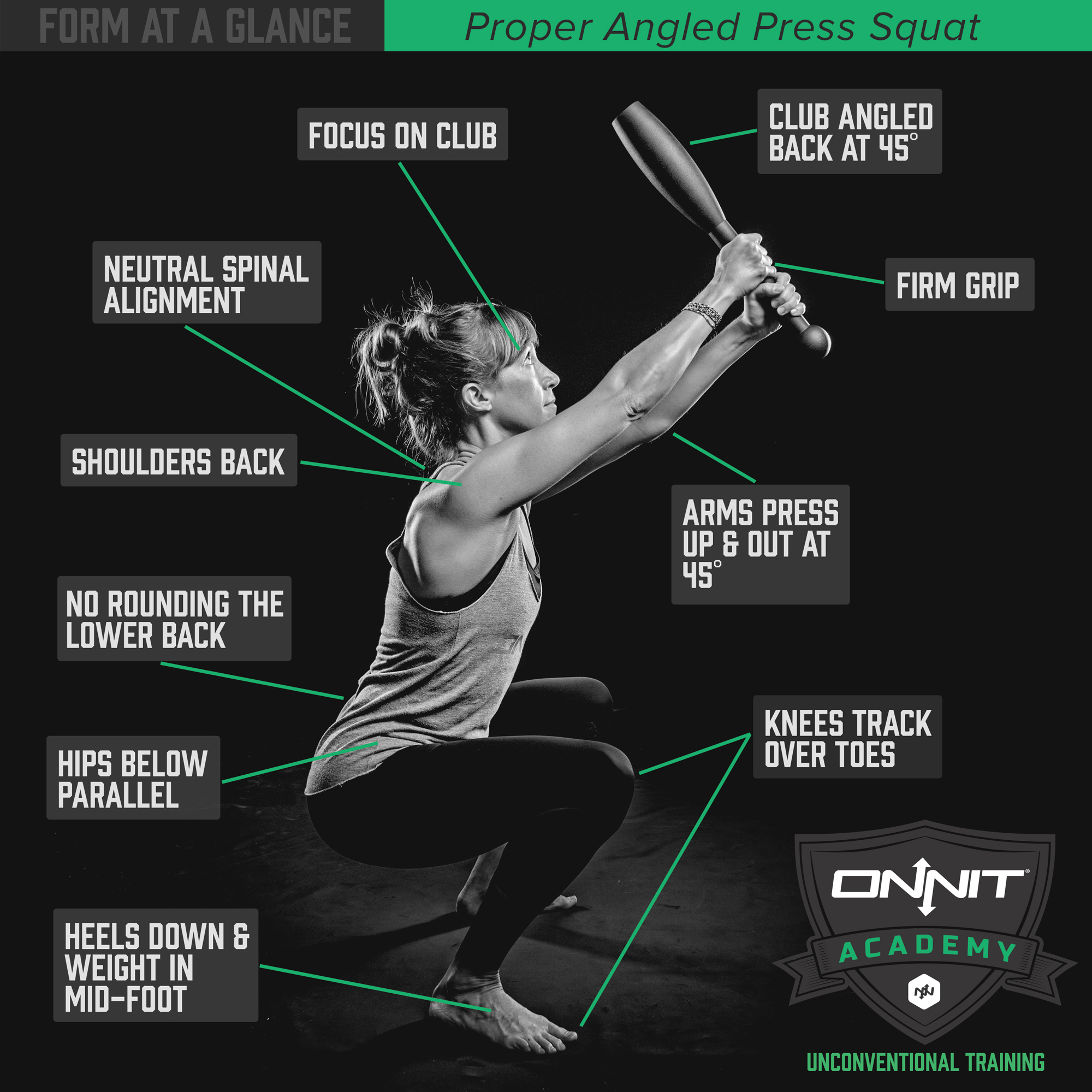 FORM AT A GLANCE

Proper Angled Press Squat

FOCUS ON CLUB

CLUB ANGLED BACK AT 45°

NEUTRAL SPINAL ALIGNMENT

FIRM GRIP

SHOULDERS BACK

ARMS PRESS UP & OUT AT 45°

NO ROUNDING THE LOWER BACK

KNEES TRACK OVER TOES

HIPS BELOW PARALLEL

HEELS DOWN & WEIGHT IN MID-FOOT

ONNIT®

ACADEMY

UNCONVENTIONAL TRAINING